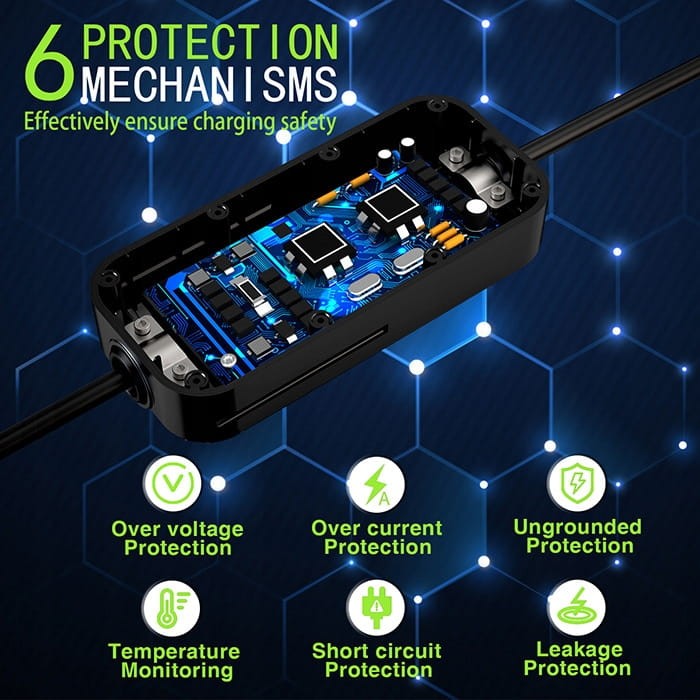 6 PROTECTION MECHANISMS
Effectively ensure charging safety

V
Over voltage Protection

A
Over current Protection

Ungrounded Protection

Temperature Monitoring

Short circuit Protection

Leakage Protection